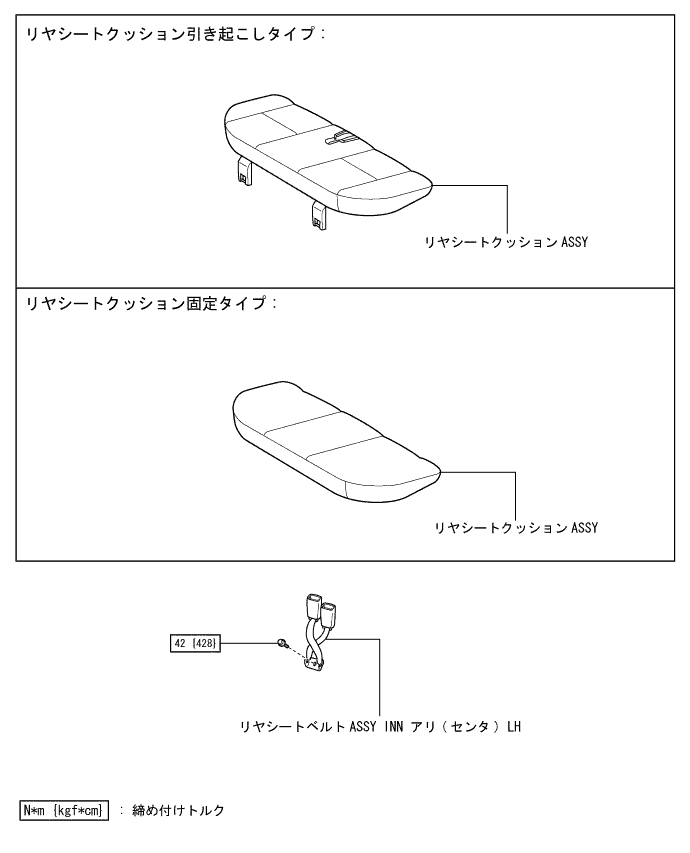 リヤシートクッション引き起こしタイプ：

リヤシートクッション ASSY

リヤシートクッション固定タイプ：

リヤシートクッション ASSY

42 {428}

リヤシートベルト ASSY INN アリ（センタ）LH

N*m {kgf*cm} ：締め付けトルク