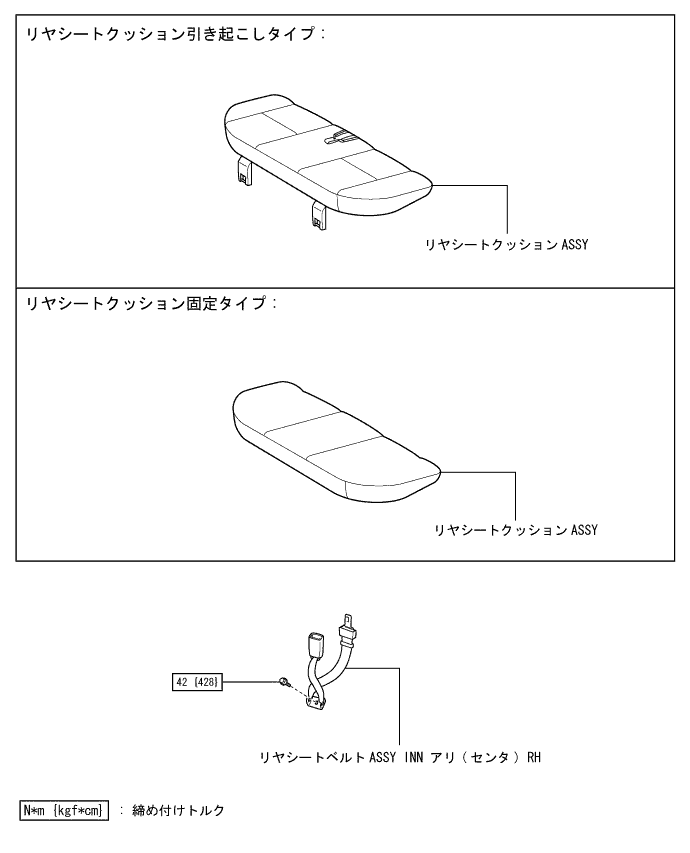 リヤシートクッション引き起こしタイプ：

リヤシートクッション ASSY

リヤシートクッション固定タイプ：

リヤシートクッション ASSY

42 {428}

リヤシートベルト ASSY INN アリ（センタ）RH

N*m {kgf*cm} ：締め付けトルク