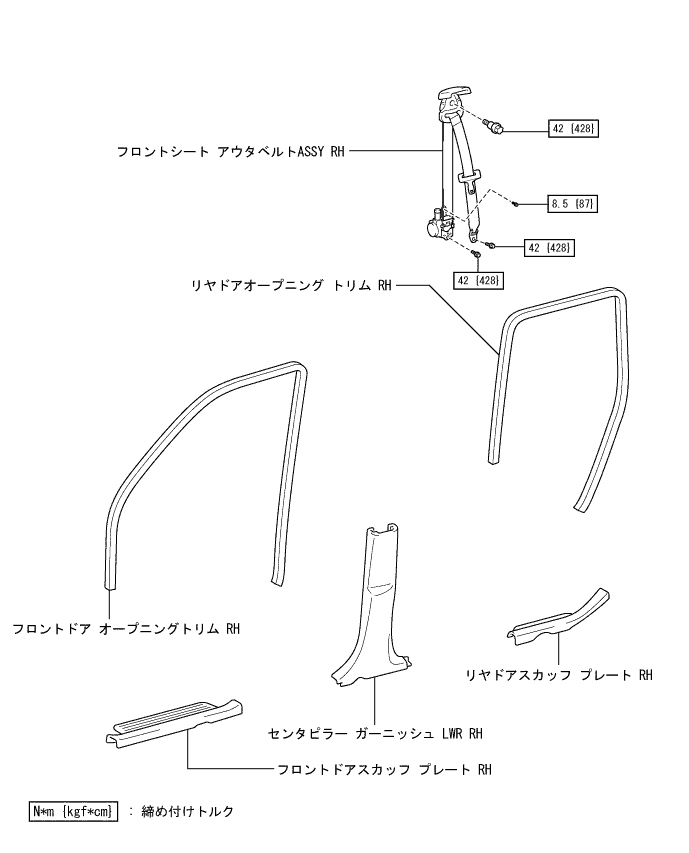 フロントシート アウタベルトASSY RH

42 {428}

8.5 {87}

42 {428}

42 {428}

リヤドアオープニング トリム RH

フロントドア オープニングトリム RH

リヤドアスカッフ プレート RH

センタピラー ガーニッシュ LWR RH

フロントドアスカッフ プレート RH

N*m {kgf*cm} : 締め付けトルク