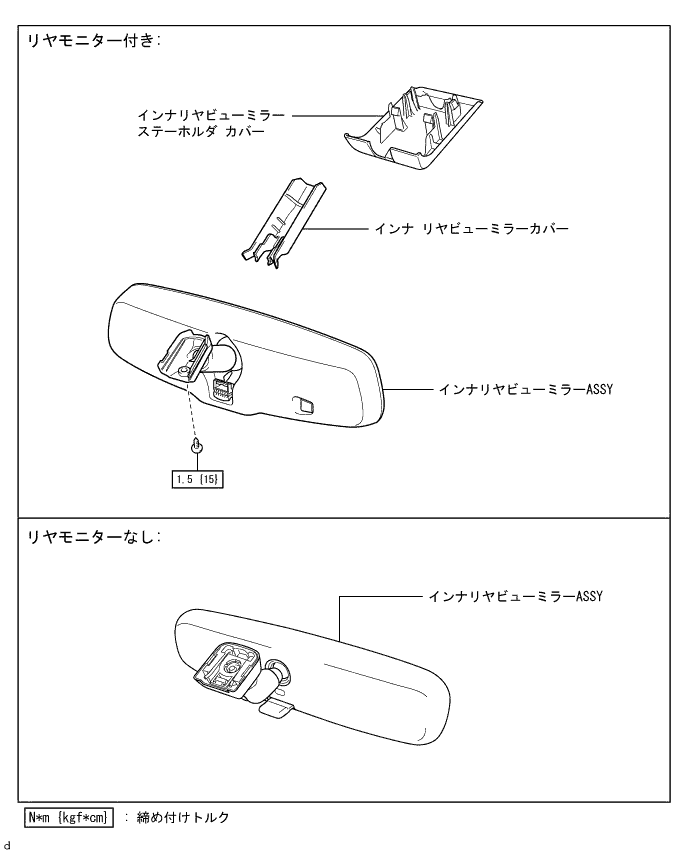 リヤモニター付き:

インナリヤビューミラー ステーホルダ カバー

インナ リヤビューミラーカバー

インナリヤビューミラーASSY

1.5 {15}

リヤモニターなし:

インナリヤビューミラーASSY

N*m {kgf*cm} : 締め付けトルク

d