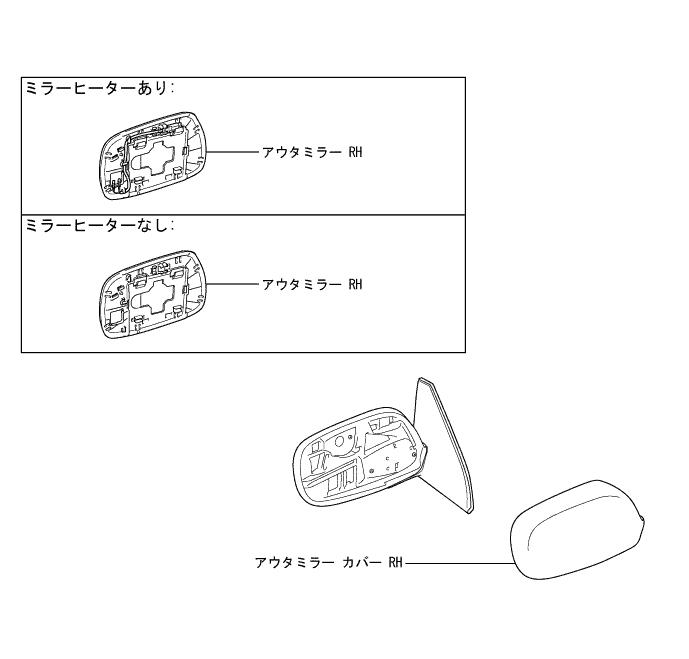 ミラーヒーターあり:

アウタミラー RH

ミラーヒーターなし:

アウタミラー RH

アウタミラー カバー RH