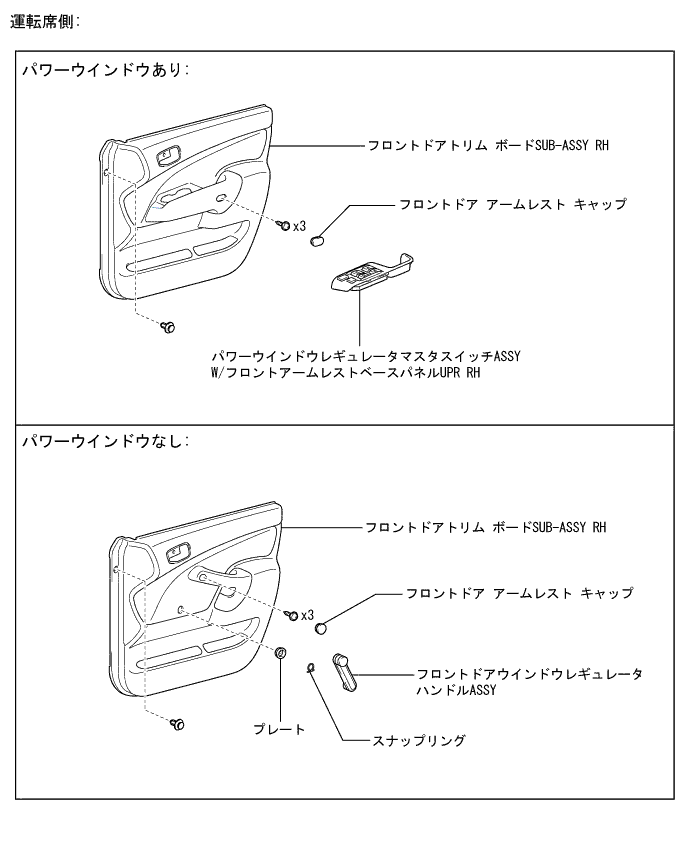 運転席側:

パワーウインドウあり:

フロントドアトリム ボードSUB-ASSY RH

フロントドア アームレスト キャップ

x3

パワーウインドウレギュレータマスタスイッチASSY W/フロントアームレストベースパネルUPR RH

パワーウインドウなし:

フロントドアトリム ボードSUB-ASSY RH

フロントドア アームレスト キャップ

x3

フロントドアウインドウレギュレータ ハンドルASSY

プレート

スナップリング