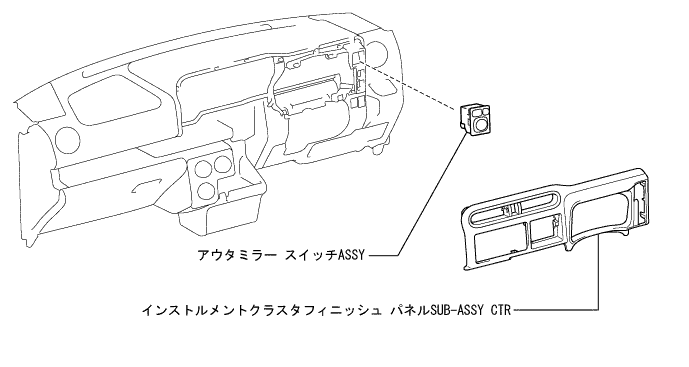 アウタミラー スイッチASSY

インストルメントクラスタフィニッシュ パネルSUB-ASSY CTR