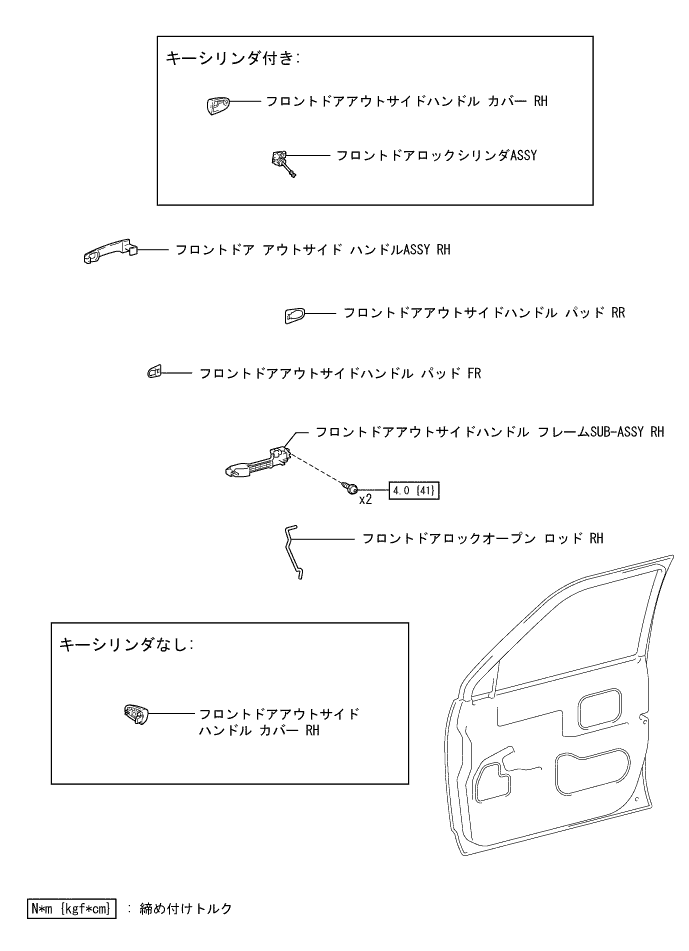 キーシリンダ付き:

フロントドアアウトサイドハンドル カバー RH

フロントドアロックシリンダASSY

フロントドア アウトサイド ハンドルASSY RH

フロントドアアウトサイドハンドル パッド RR

フロントドアアウトサイドハンドル パッド FR

フロントドアアウトサイドハンドル フレームSUB-ASSY RH

4.0 {41}

x2

フロントドアロックオープン ロッド RH

キーシリンダなし:

フロントドアアウトサイド ハンドル カバー RH

N*m {kgf*cm} : 締め付けトルク