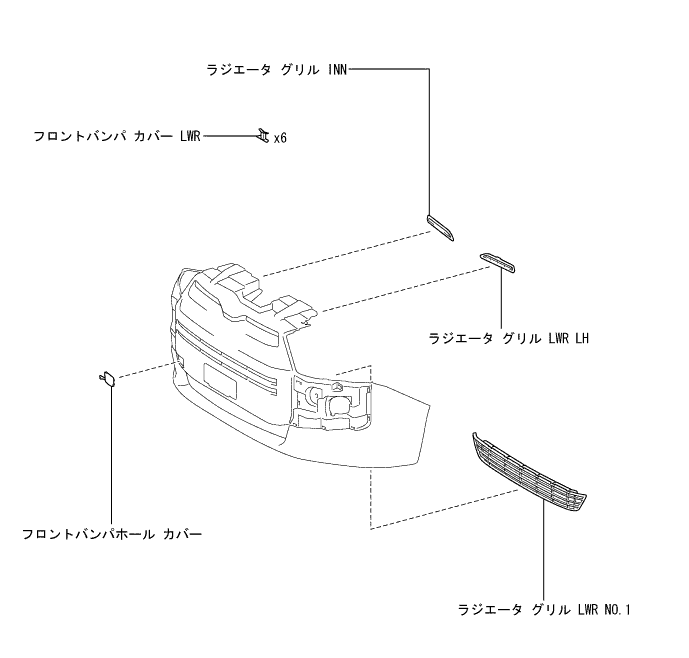 ラジエータ グリル INN

フロントバンパ カバー LWR x6

ラジエータ グリル LWR LH

フロントバンパホール カバー

ラジエータ グリル LWR NO.1