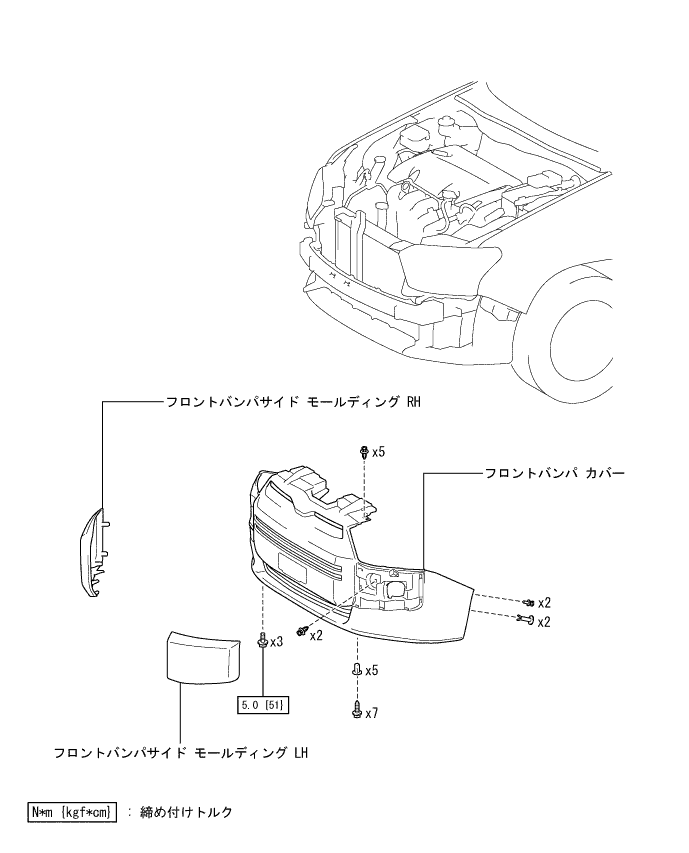 フロントバンパサイド モールディング RH

x5

フロントバンパ カバー

x2

x2

x2

x3

x5

5.0 {51}

x7

フロントバンパサイド モールディング LH

N*m {kgf*cm} : 締め付けトルク