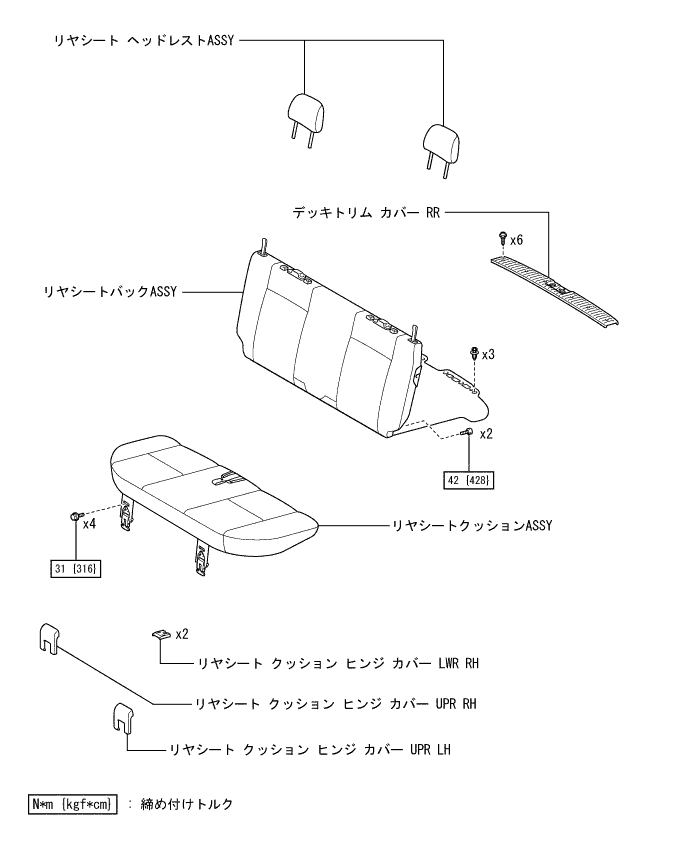 リヤシート ヘッドレストASSY

デッキトリム カバー RR

x6

リヤシートバックASSY

x3

x2

42 {428}

リヤシートクッションASSY

x4

31 {316}

x2

リヤシート クッション ヒンジ カバー LWR RH

リヤシート クッション ヒンジ カバー UPR RH

リヤシート クッション ヒンジ カバー UPR LH

N*m {kgf*cm} : 締め付けトルク