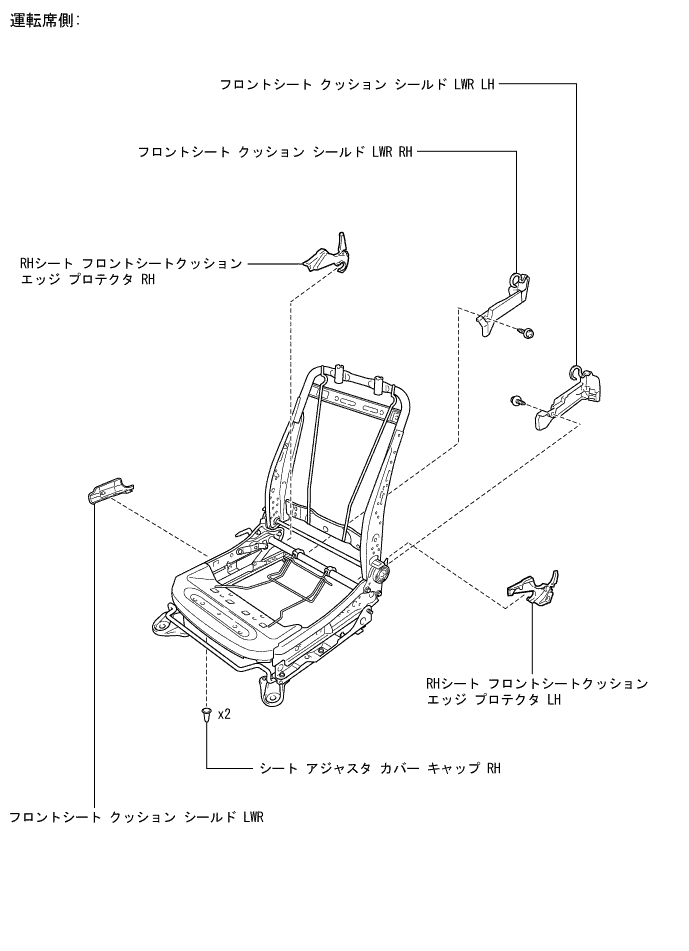 運転席側:

フロントシート クッション シールド LWR LH

フロントシート クッション シールド LWR RH

RHシート フロントシートクッション エッジ プロテクタ RH

RHシート フロントシートクッション エッジ プロテクタ LH

x2

シート アジャスタ カバー キャップ RH

フロントシート クッション シールド LWR