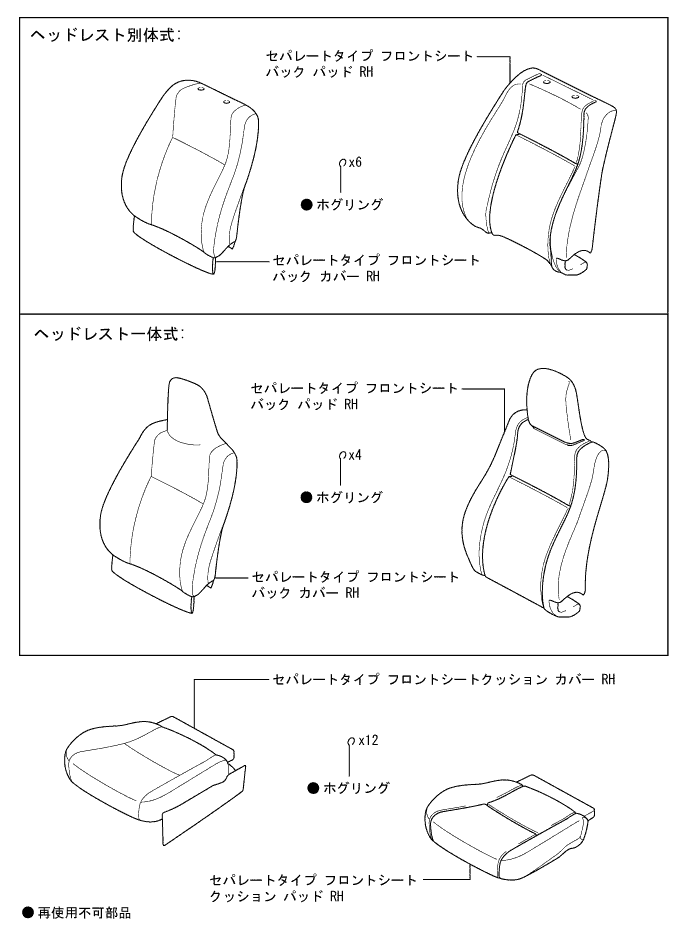 ヘッドレスト別体式:

セパレートタイプ フロントシート バック パッド RH

x6

● ホグリング

セパレートタイプ フロントシート バック カバー RH

ヘッドレスト一体式:

セパレートタイプ フロントシート バック パッド RH

x4

● ホグリング

セパレートタイプ フロントシート バック カバー RH

セパレートタイプ フロントシートクッション カバー RH

x12

● ホグリング

セパレートタイプ フロントシート クッション パッド RH

● 再使用不可部品