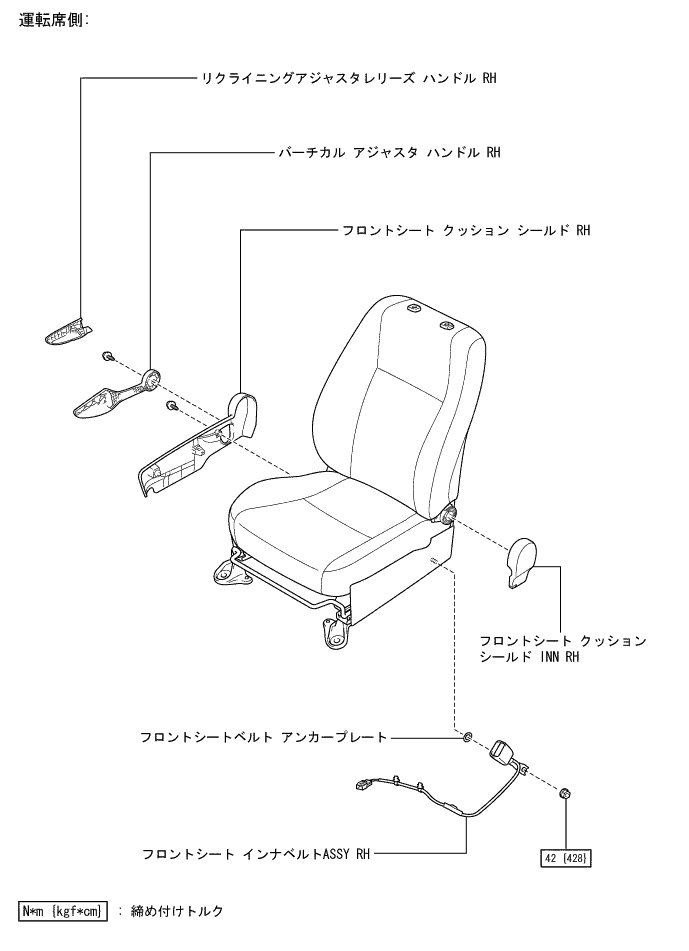 運転席側:

リクライニングアジャスタレリーズ ハンドル RH

バーチカル アジャスタ ハンドル RH

フロントシート クッション シールド RH

フロントシート クッション シールド INN RH

フロントシートベルト アンカープレート

フロントシート インナベルトASSY RH

42 {428}

N*m {kgf*cm} : 締め付けトルク