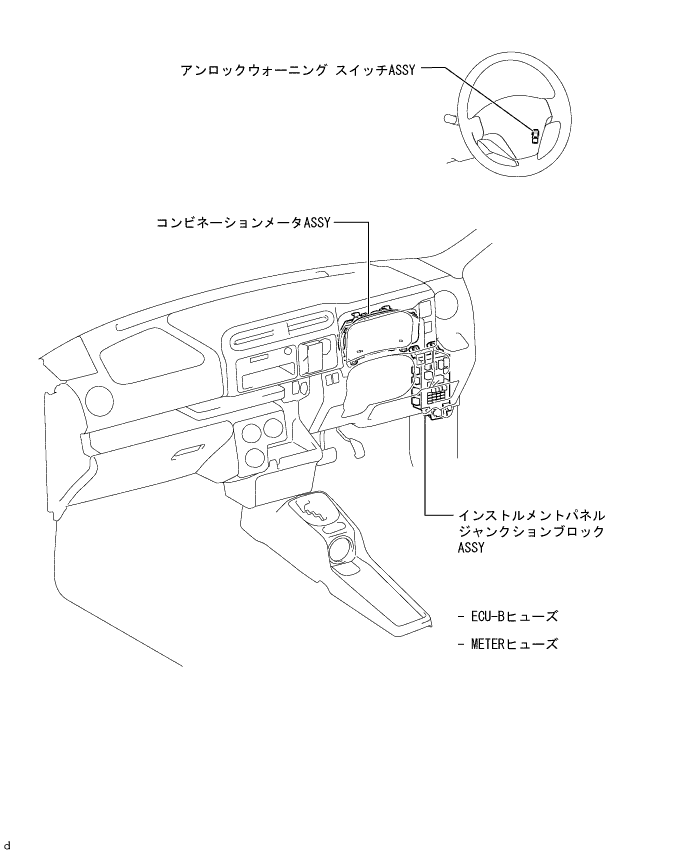 アンロックウォーニング スイッチASSY

コンビネーションメータASSY

インストルメントパネル
ジャンクションブロック
ASSY

- ECU-Bヒューズ

- METERヒューズ

d