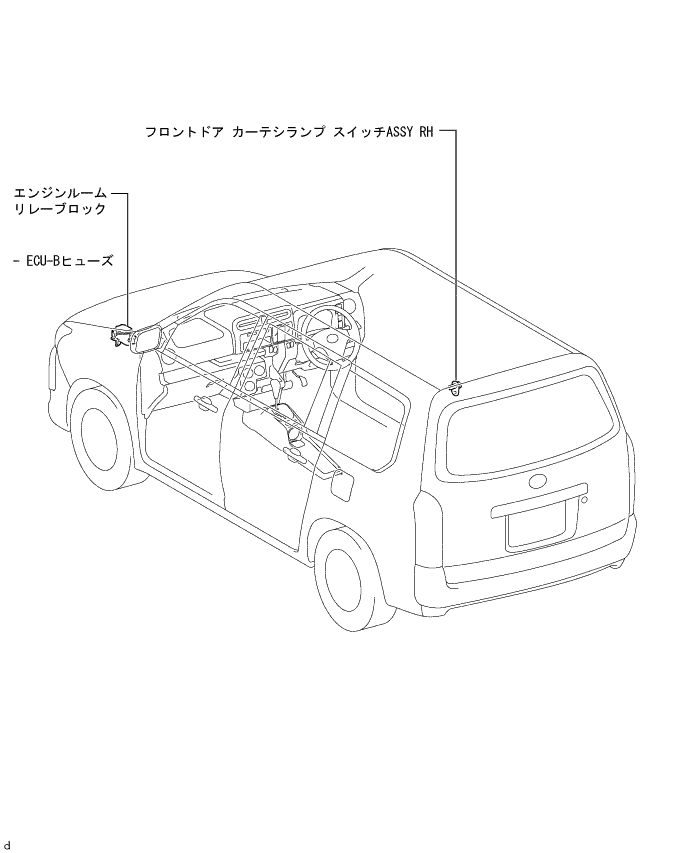 フロントドア カーテシランプ スイッチASSY RH

エンジンルーム
リレーブロック

- ECU-Bヒューズ

d