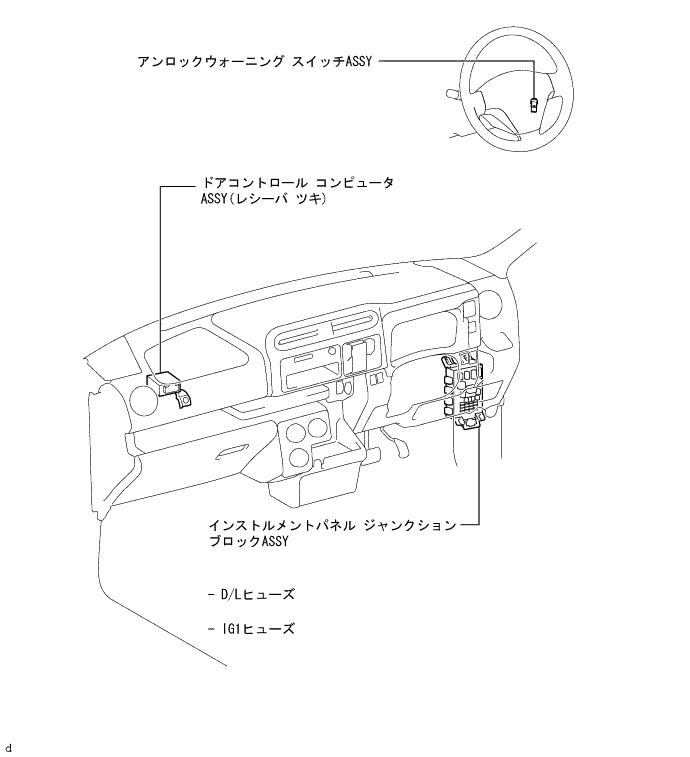 アンロックウォーニング スイッチASSY

ドアコントロール コンピュータ ASSY(レシーバ ツキ)

インストルメントパネル ジャンクション ブロックASSY

- D/Lヒューズ

- IG1ヒューズ

d