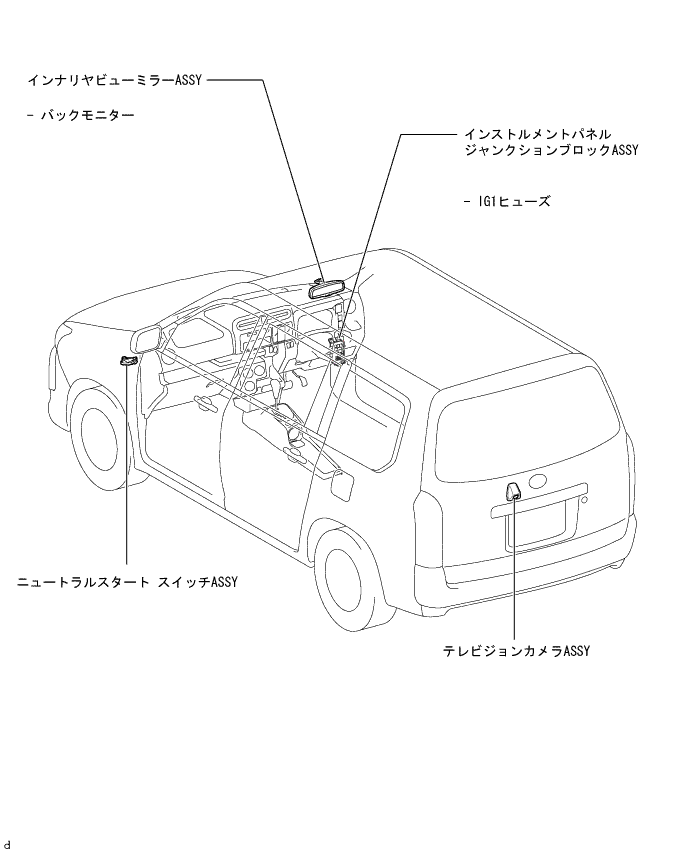 インナリヤビューミラーASSY

- バックモニター

インストルメントパネル
ジャンクションブロックASSY

- IG1ヒューズ

ニュートラルスタート スイッチASSY

テレビジョンカメラASSY

d