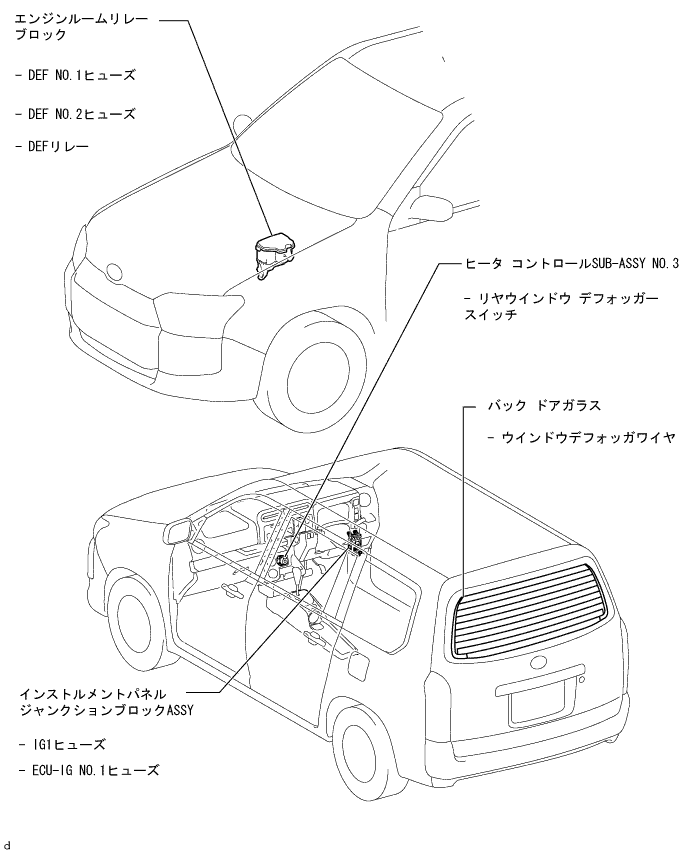 エンジンルームリレーブロック

- DEF NO.1ヒューズ

- DEF NO.2ヒューズ

- DEFリレー

ヒータ コントロールSUB-ASSY NO.3

- リヤウインドウ デフォッガースイッチ

バック ドアガラス

- ウインドウデフォッガワイヤ

インストルメントパネルジャンクションブロックASSY

- IG1ヒューズ

- ECU-IG NO.1ヒューズ

d