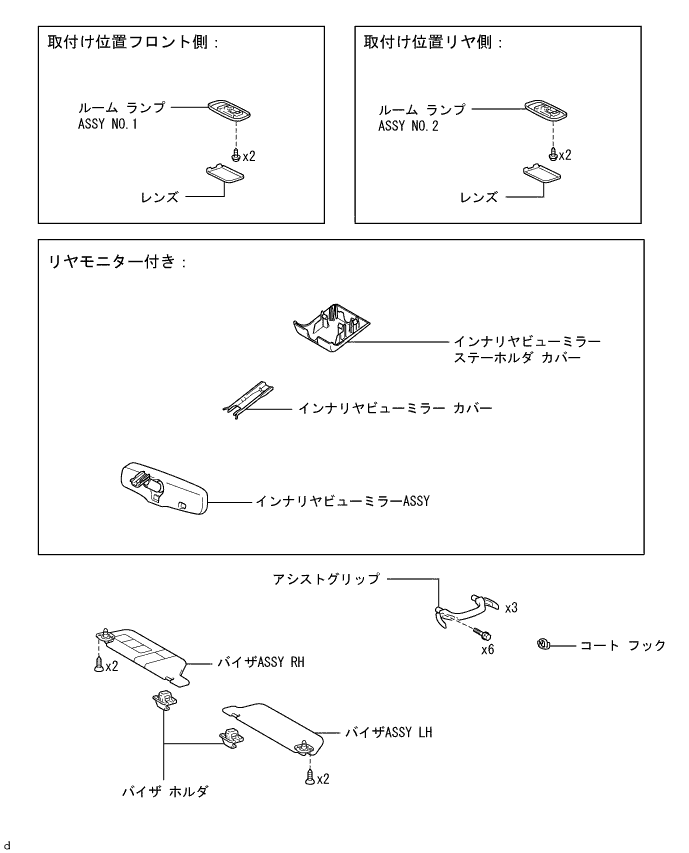 取付け位置フロント側：

ルーム ランプ ASSY NO.1

x2

レンズ

取付け位置リヤ側：

ルーム ランプ ASSY NO.2

x2

レンズ

リヤモニター付き：

インナリヤビューミラー ステーホルダ カバー

インナリヤビューミラー カバー

インナリヤビューミラーASSY

アシストグリップ

x3

x6

コート フック

x2

バイザASSY RH

バイザASSY LH

x2

バイザ ホルダ

d