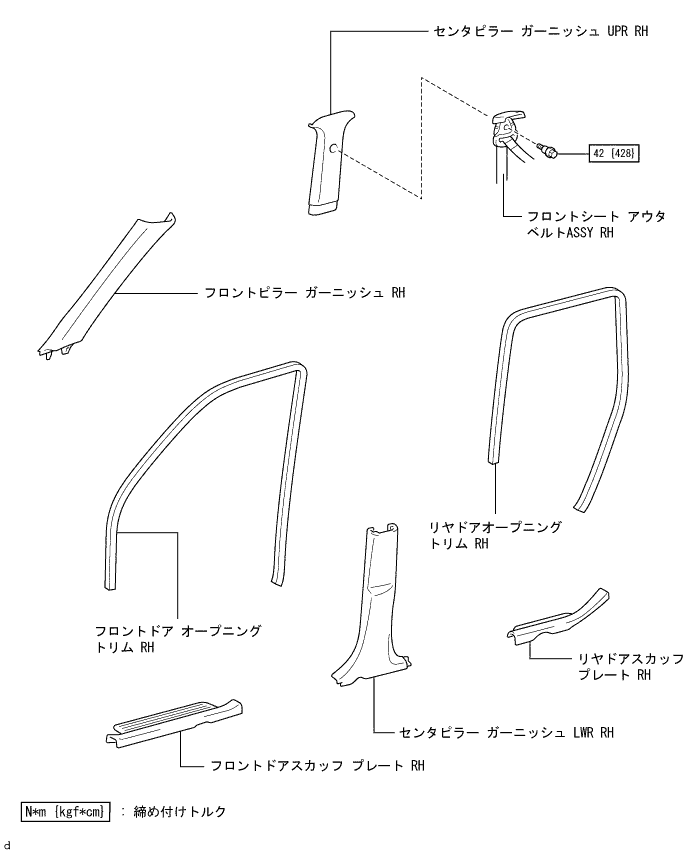 センタピラー ガーニッシュ UPR RH

42 {428}

フロントシート アウタ ベルトASSY RH

フロントピラー ガーニッシュ RH

リヤドアオープニング トリム RH

フロントドア オープニング トリム RH

リヤドアスカッフ プレート RH

センタピラー ガーニッシュ LWR RH

フロントドアスカッフ プレート RH

N*m {kgf*cm} : 締め付けトルク

d