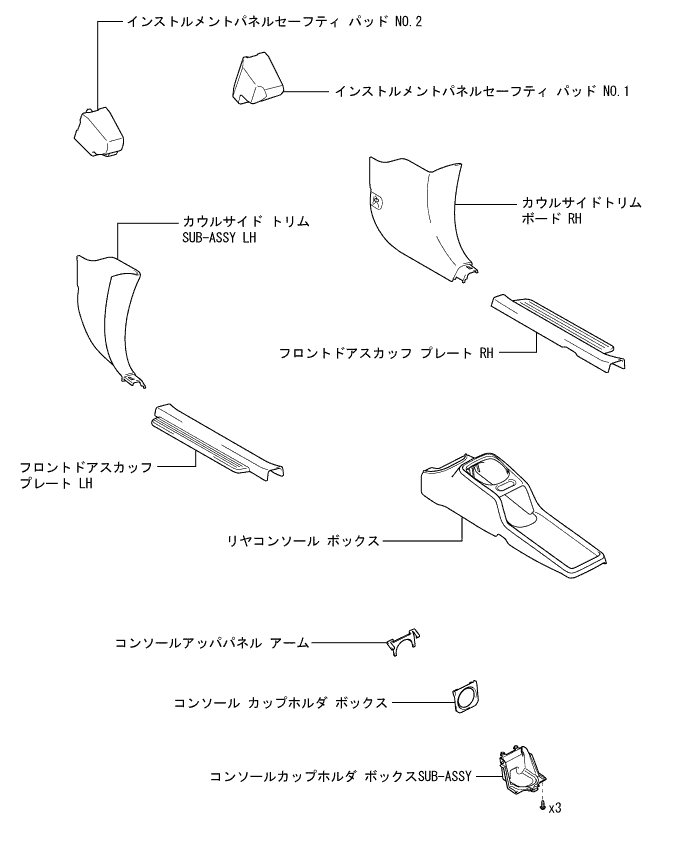 インストルメントパネルセーフティ パッド NO.2

インストルメントパネルセーフティ パッド NO.1

カウルサイドトリム
ボード RH

カウルサイド トリム
SUB-ASSY LH

フロントドアスカッフ プレート RH

フロントドアスカッフ
プレート LH

リヤコンソール ボックス

コンソールアッパパネル アーム

コンソール カップホルダ ボックス

コンソールカップホルダ ボックスSUB-ASSY

x3