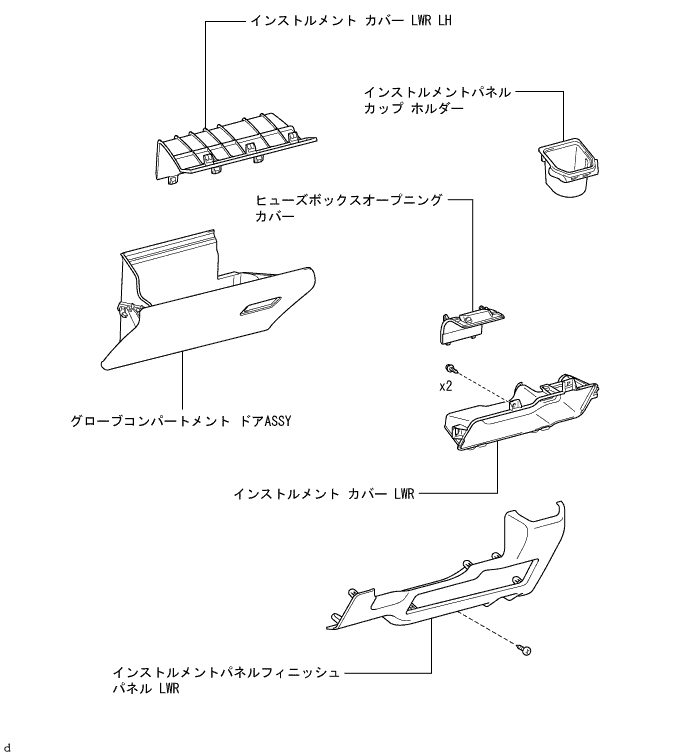 インストルメント カバー LWR LH

インストルメントパネル
カップ ホルダー

ヒューズボックスオープニング
カバー

x2

グローブコンパートメント ドアASSY

インストルメント カバー LWR

インストルメントパネルフィニッシュ
パネル LWR

d