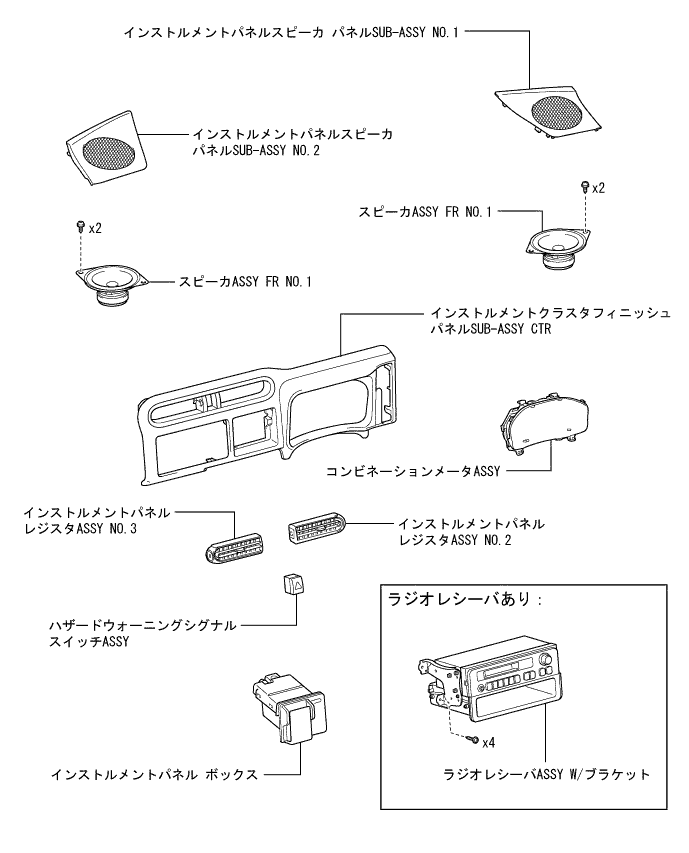 インストルメントパネルスピーカ パネルSUB-ASSY NO.1

インストルメントパネルスピーカ パネルSUB-ASSY NO.2

x2

スピーカASSY FR NO.1

x2

スピーカASSY FR NO.1

インストルメントクラスタフィニッシュ パネルSUB-ASSY CTR

コンビネーションメータASSY

インストルメントパネル レジスタASSY NO.3

インストルメントパネル レジスタASSY NO.2

ハザードウォーニングシグナル スイッチASSY

インストルメントパネル ボックス

ラジオレシーバあり：

x4

ラジオレシーバASSY W/ブラケット