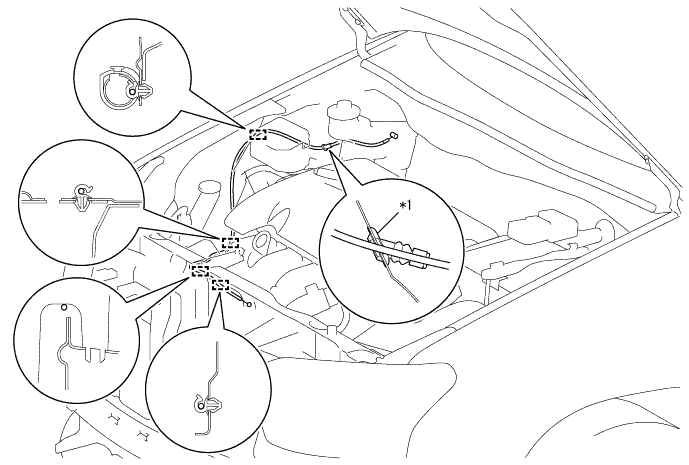 *1