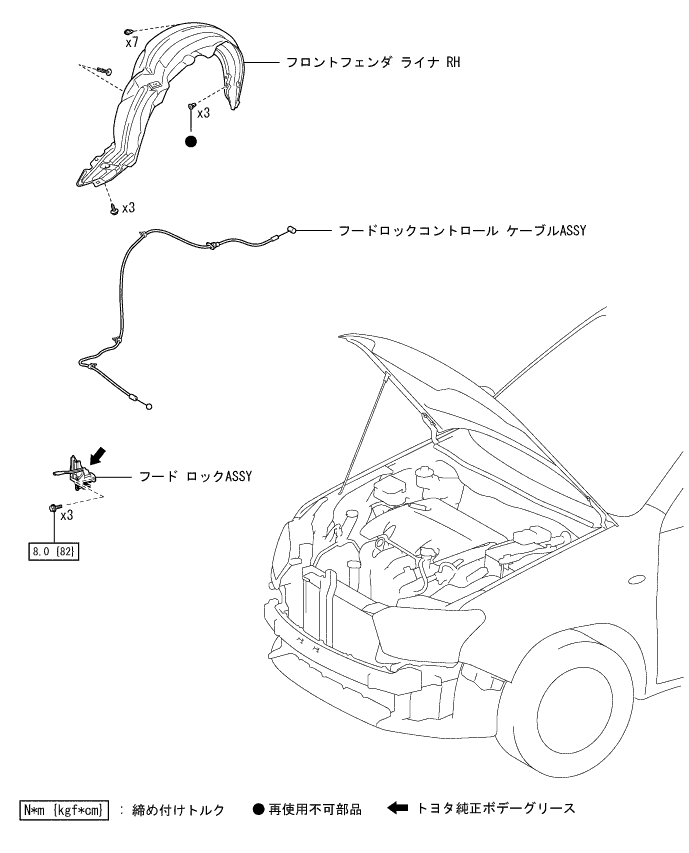 x7

フロントフェンダ ライナ RH

x3

●

x3

フードロックコントロール ケーブルASSY

フード ロックASSY

x3

8.0 {82}

N*m {kgf*cm} : 締め付けトルク ● 再使用不可部品 ← トヨタ純正ボデーグリース