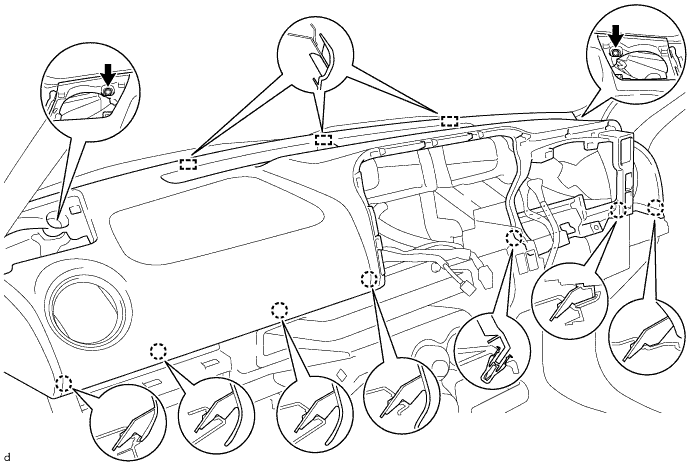 d