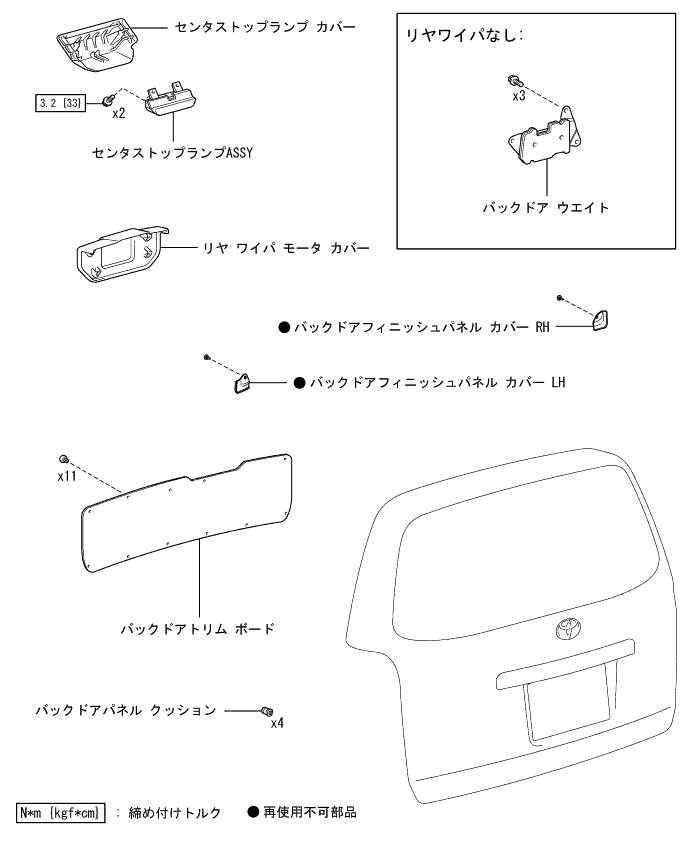 センタストップランプ カバー

3.2 {33}

x2

センタストップランプASSY

リヤワイパなし:

x3

バックドア ウエイト

リヤ ワイパ モータ カバー

● バックドアフィニッシュパネル カバー RH

● バックドアフィニッシュパネル カバー LH

x11

バックドアトリム ボード

バックドアパネル クッション

x4

N*m {kgf*cm} : 締め付けトルク ● 再使用不可部品