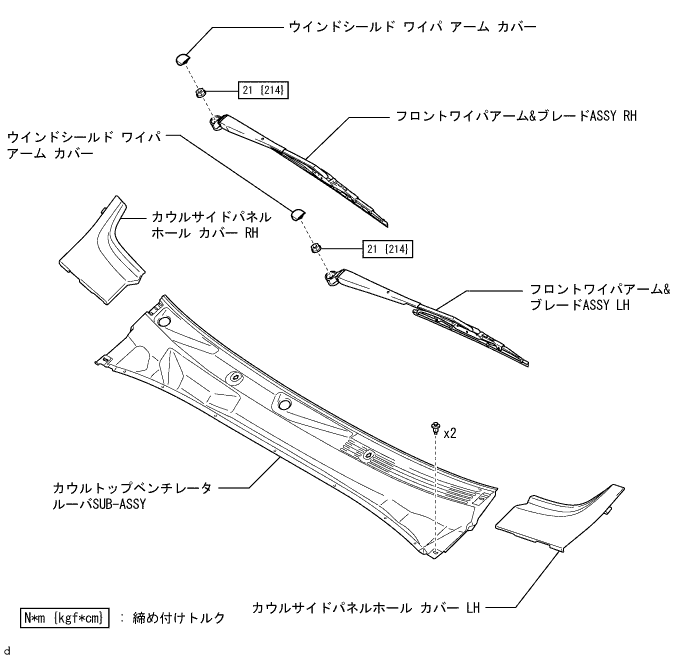 ウインドシールド ワイパ アーム カバー

21 {214}

フロントワイパアーム&ブレードASSY RH

ウインドシールド ワイパ アーム カバー

カウルサイドパネル ホール カバー RH

21 {214}

フロントワイパアーム& ブレードASSY LH

x2

カウルトップベンチレータ ルーバSUB-ASSY

カウルサイドパネルホール カバー LH

N*m {kgf*cm} ： 締め付けトルク

d