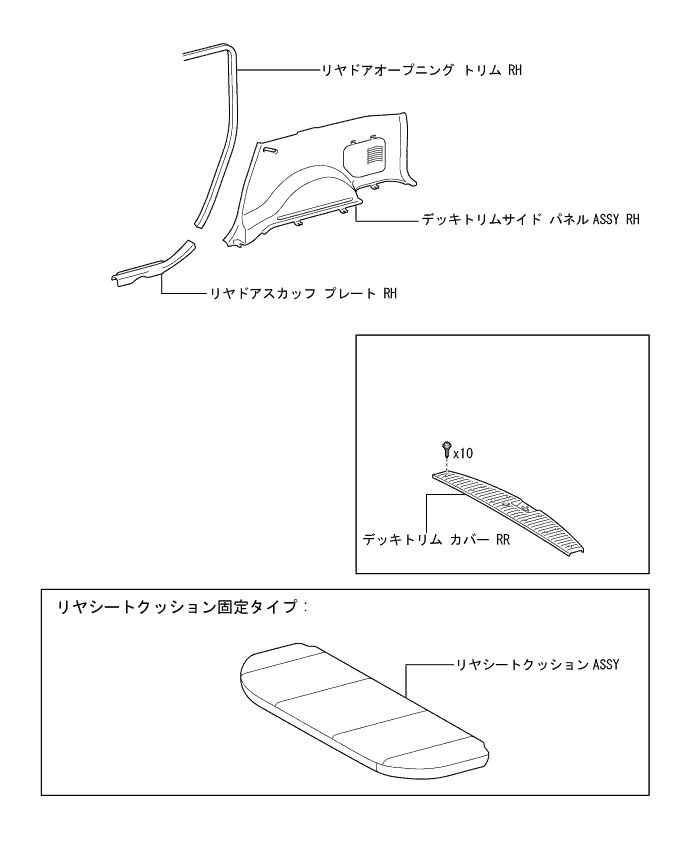 リヤドアオープニング トリム RH

デッキトリムサイド パネル ASSY RH

リヤドアスカッフ プレート RH

x10

デッキトリム カバー RR

リヤシートクッション固定タイプ：

リヤシートクッション ASSY