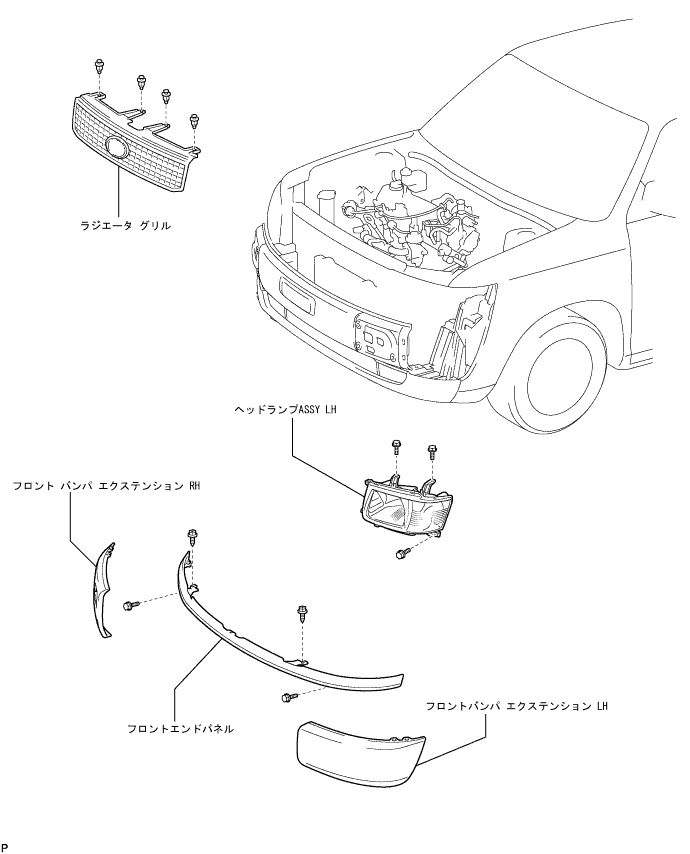 ラジエータ グリル

ヘッドランプASSY LH

フロント バンパ エクステンション RH

フロントエンドパネル

フロントバンパ エクステンション LH

P