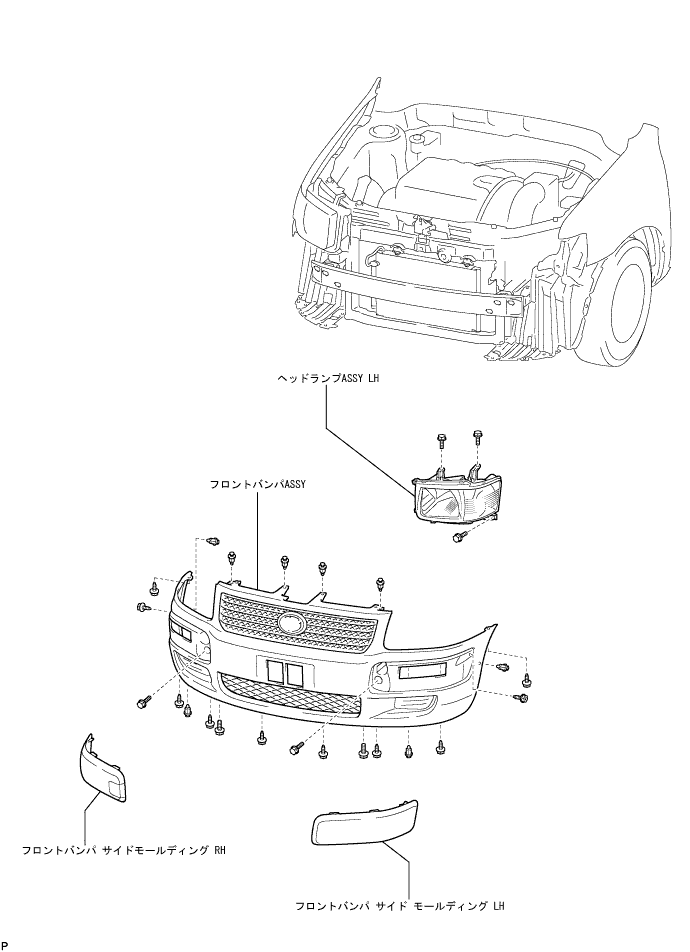 ヘッドランプASSY LH

フロントバンパASSY

フロントバンパ サイドモールディング RH

フロントバンパ サイド モールディング LH

P