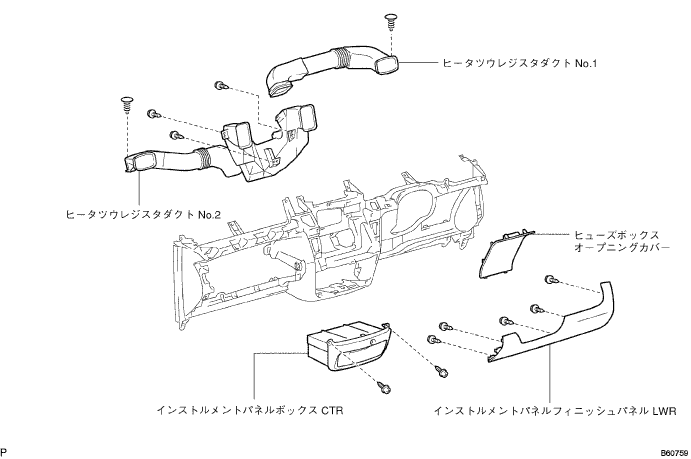 ヒータツウレジスタダクト No.1

ヒータツウレジスタダクト No.2

ヒューズボックス
オープニングカバー

インストルメントパネルボックス CTR

インストルメントパネルフィニッシュパネル LWR

P

B60759