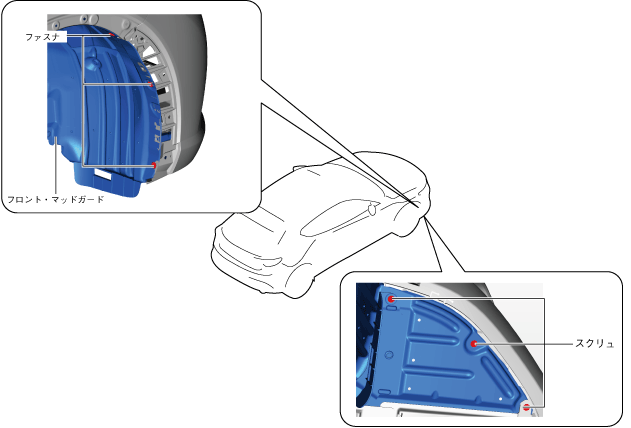 ファスナ

フロント・マッドガード

スクリュ