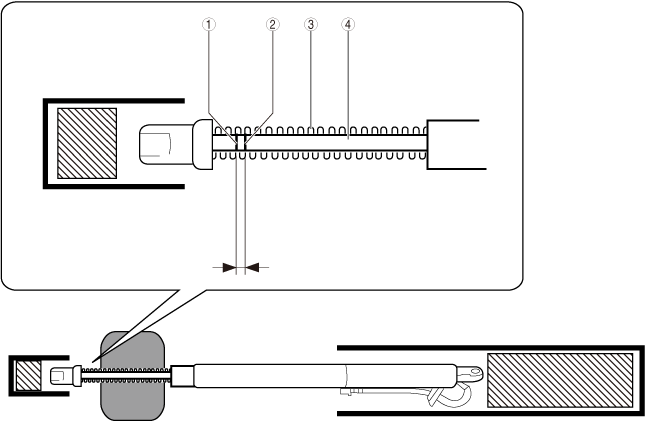 ①
②
③
④