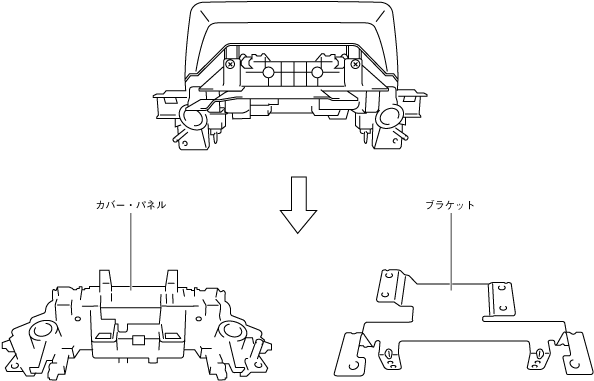 カバー・パネル

ブラケット