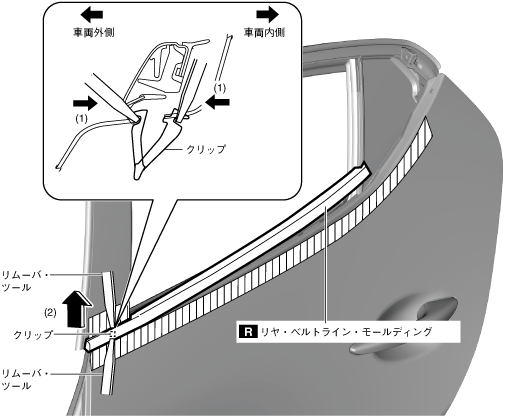 車両外側

車両内側

(1)

(1)

クリップ

リムーバ・ツール

(2)

クリップ

リムーバ・ツール

R リヤ・ベルトライン・モールディング