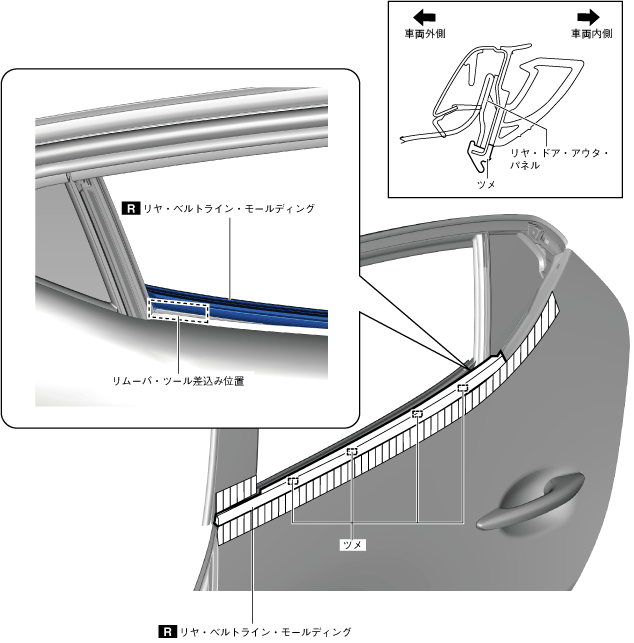 車両外側

車両内側

リヤ・ドア・アウタ・パネル

ツメ

R リヤ・ベルトライン・モールディング

リムーバ・ツール差込み位置

ツメ

R リヤ・ベルトライン・モールディング