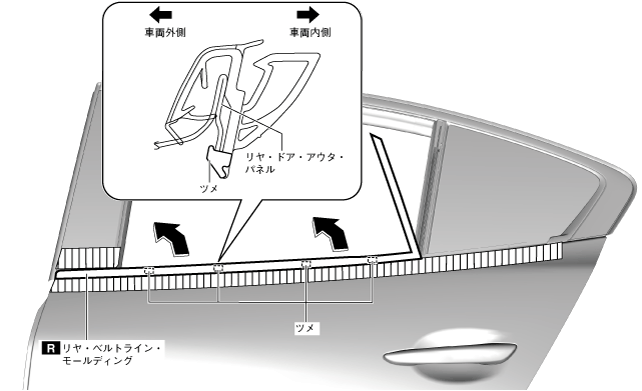 車両外側

車両内側

リヤ・ドア・アウタ・パネル

ツメ

ツメ

R リヤ・ベルトライン・モールディング