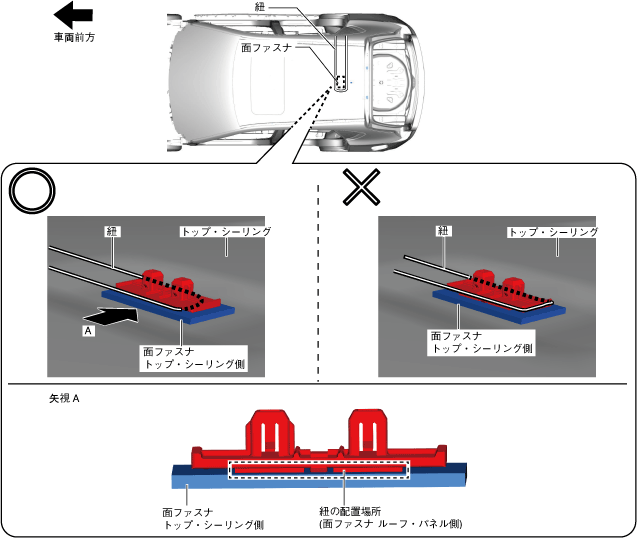 車両前方

紐

面ファスナ

紐

トップ・シーリング

A

面ファスナ
トップ・シーリング側

紐

トップ・シーリング

面ファスナ
トップ・シーリング側

矢視 A

面ファスナ
トップ・シーリング側

紐の配置場所
(面ファスナ ルーフ・パネル側)