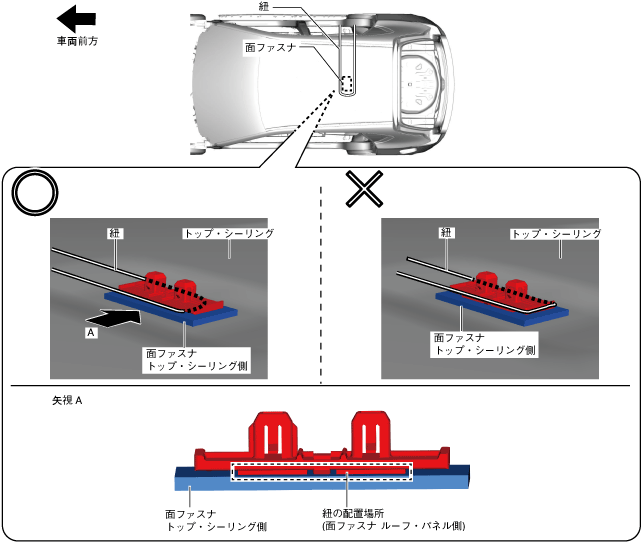 車両前方

紐

面ファスナ

紐

トップ・シーリング

A

面ファスナ
トップ・シーリング側

紐

トップ・シーリング

面ファスナ
トップ・シーリング側

矢視 A

面ファスナ
トップ・シーリング側

紐の配置場所
(面ファスナ ルーフ・パネル側)