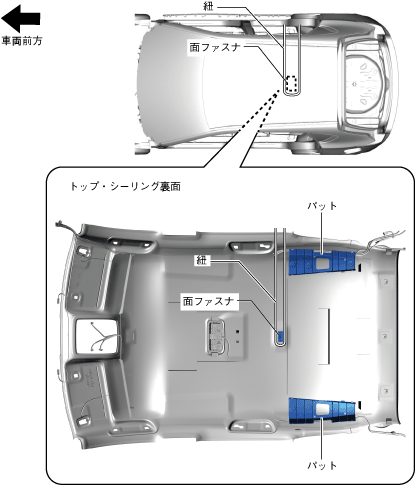 車両前方

紐

面ファスナ

トップ・シーリング裏面

パット

紐

面ファスナ

パット