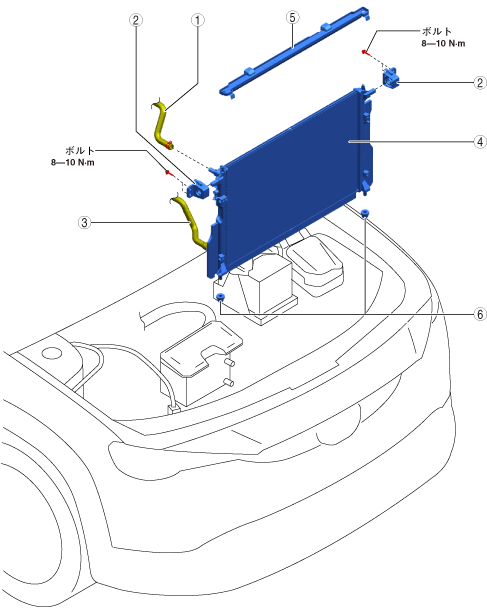 2
1
5
ボルト
8—10 N·m
2
4
ボルト
8—10 N·m
3
6