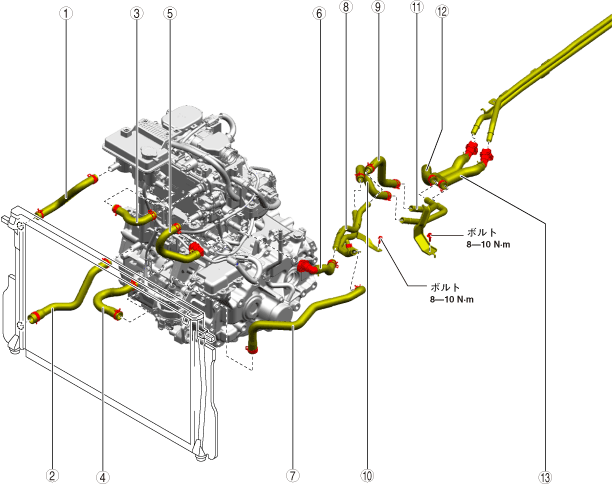 ①
③
⑤
⑥
⑧
⑨
⑪
⑫
ボルト
8—10 N·m
ボルト
8—10 N·m
②
④
⑦
⑩
⑬