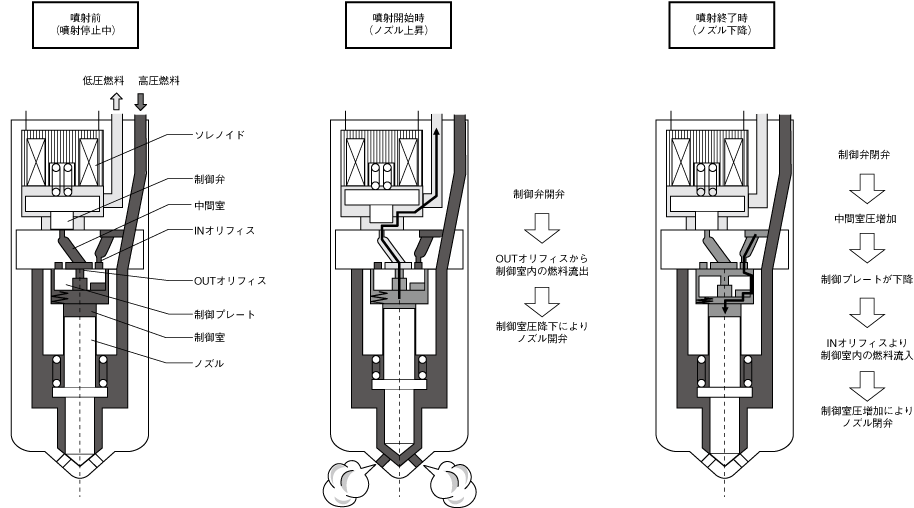 噴射前
(噴射停止中)

低圧燃料
高圧燃料

ソレノイド
制御弁
中間室
INオリフィス
OUTオリフィス
制御プレート
制御室
ノズル

噴射開始時
(ノズル上昇)

制御弁開弁

OUTオリフィスから
制御室内の燃料流出

制御室圧降下により
ノズル開弁

噴射終了時
(ノズル下降)

制御弁閉弁

中間室圧増加

制御プレートが下降

INオリフィスより
制御室内の燃料流入

制御室圧増加により
ノズル閉弁