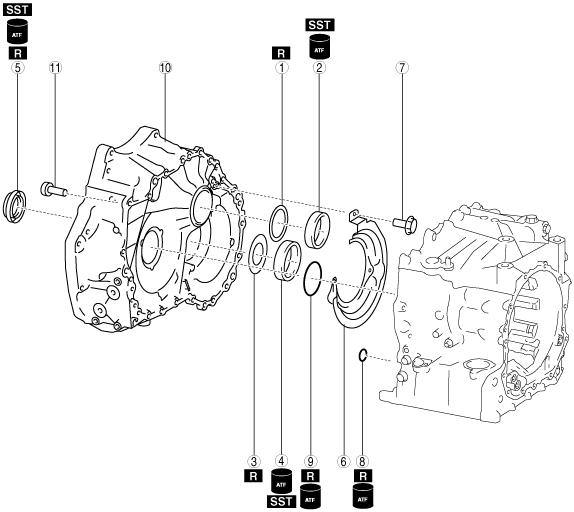 SST
ATF
R
5
11
10
R
1
SST
ATF
2
7
3
R
4
ATF
SST
9
R
ATF
6
8
R
ATF