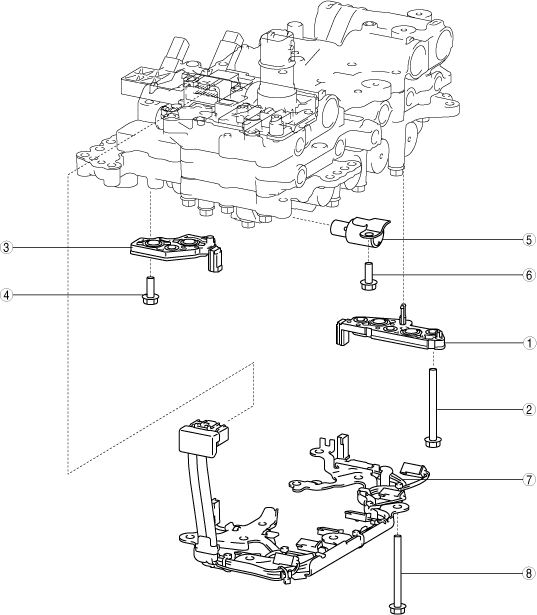 3
4
5
6
1
2
7
8