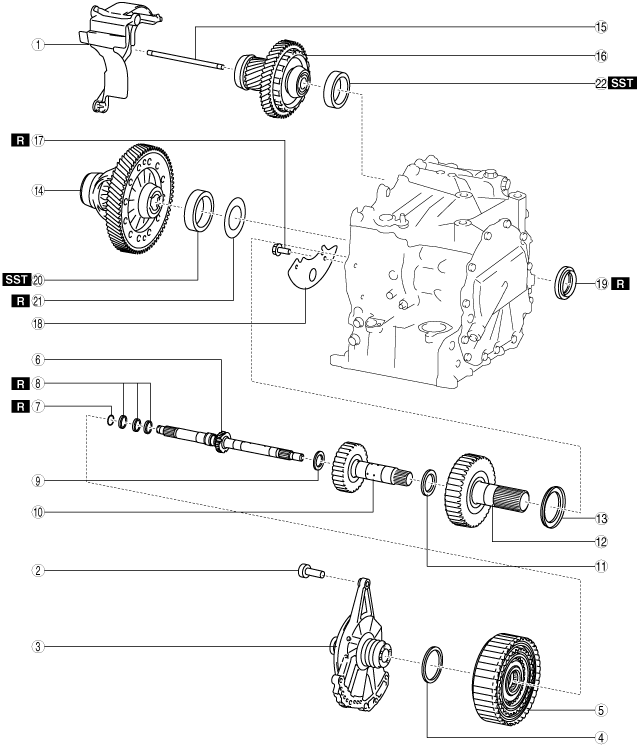 1
15
16
22 SST
R 17
14
SST 20
R 21
18
19 R
6
R 8
R 7
9
10
13
12
11
2
3
5
4