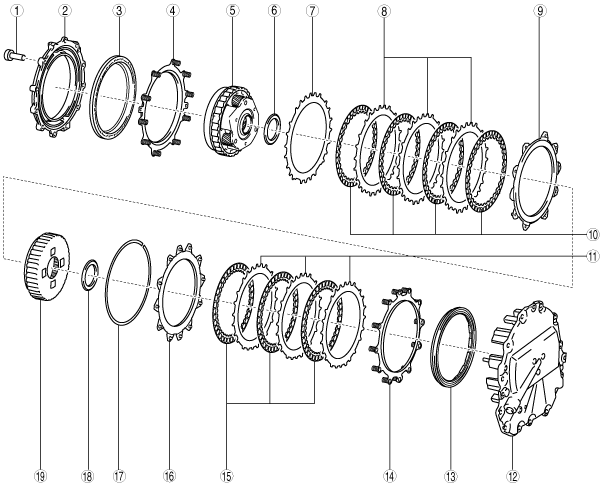 1
2
3
4
5
6
7
8
9
10
11
19
18
17
16
15
14
13
12