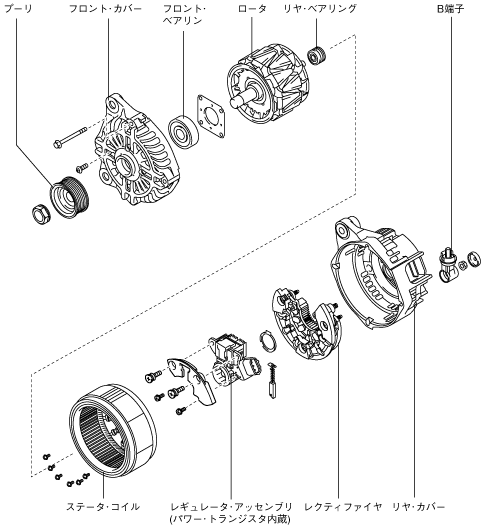 プーリ
フロント・カバー
フロント・ベアリン
ロータ
リヤ・ベアリング
B端子

ステータ・コイル
レギュレータ・アッセンブリ (パワー・トランジスタ内蔵)
レクティファイヤ
リヤ・カバー